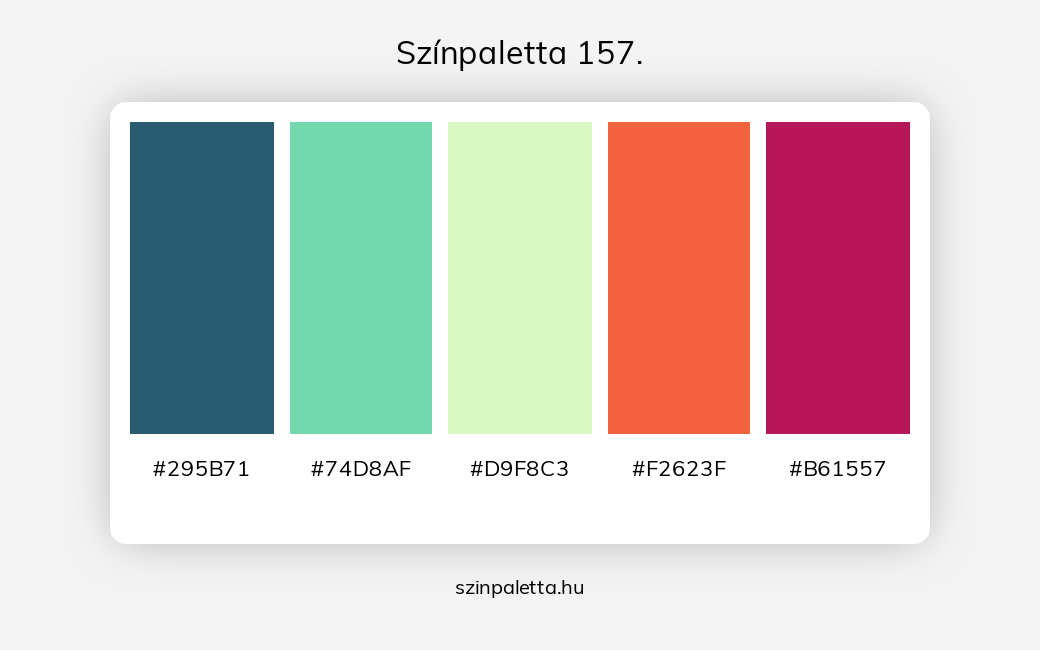 Színpaletta 157.

#295B71

#74D8AF

#D9F8C3

#F2623F

#B61557

szinpaletta.hu